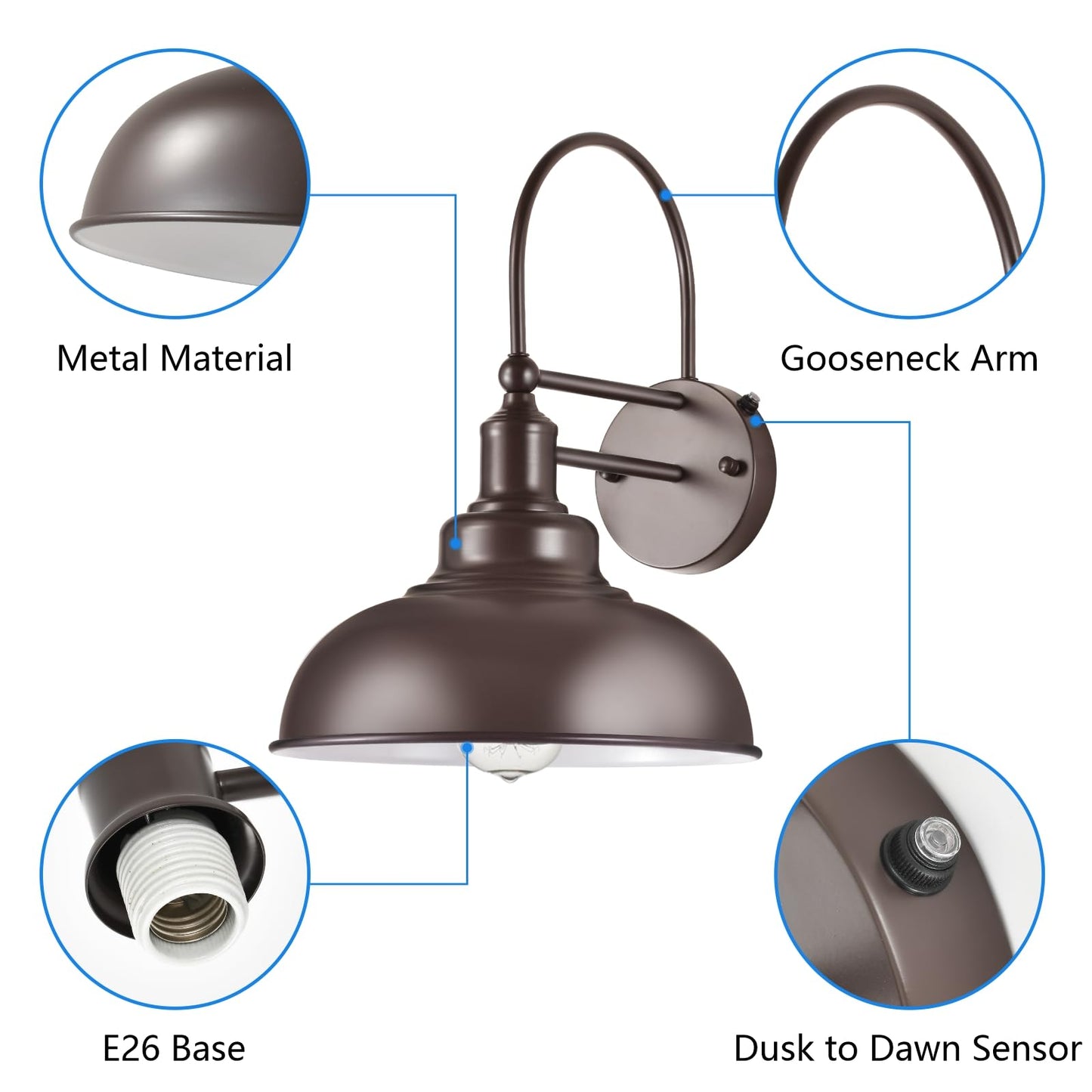 Metal Material

Gooseneck Arm

E26 Base

Dusk to Dawn Sensor